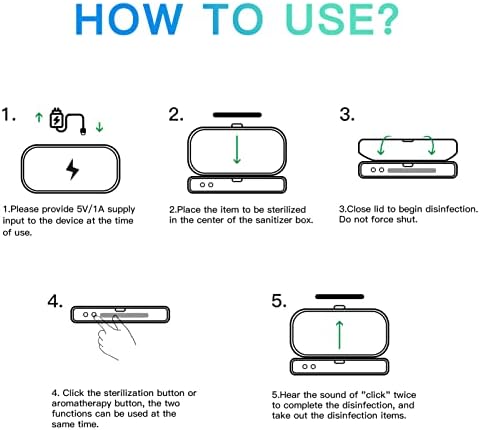 HOW TO USE?

1.

1.Please provide 5V/1A supply input to the device at the time of use.

2.

2.Place the item to be sterilized in the center of the sanitizer box.

3.

3.Close lid to begin disinfection. Do not force shut.

4.

4. Click the sterilization button or aromatherapy button, the two functions can be used at the same time.

5.

5.Hear the sound of "click" twice to complete the disinfection, and take out the disinfection items.