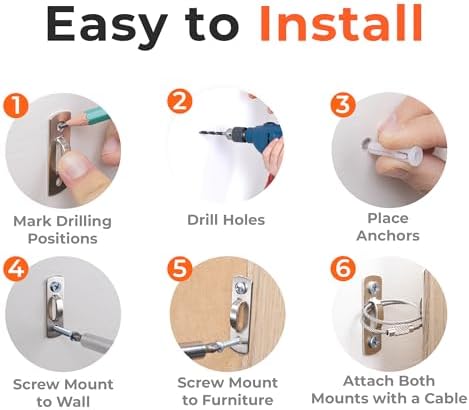 Easy to Install

1
Mark Drilling Positions

2
Drill Holes

3
Place Anchors

4
Screw Mount to Wall

5
Screw Mount to Furniture

6
Attach Both Mounts with a Cable