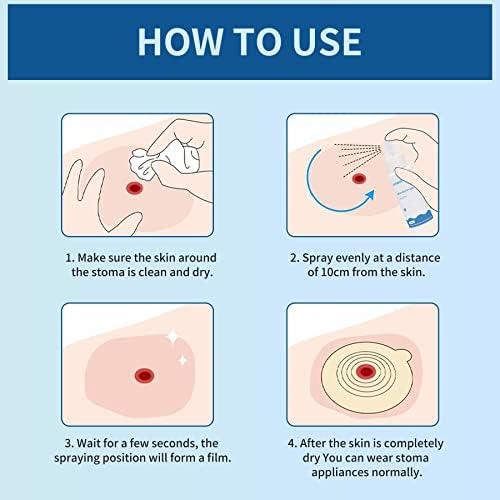 HOW TO USE

1. Make sure the skin around the stoma is clean and dry.

2. Spray evenly at a distance of 10cm from the skin.

3. Wait for a few seconds, the spraying position will form a film.

4. After the skin is completely dry You can wear stoma appliances normally.