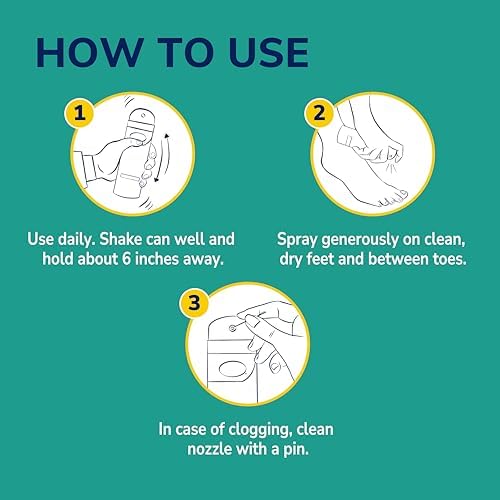 HOW TO USE

1

Use daily. Shake can well and hold about 6 inches away.

2

Spray generously on clean, dry feet and between toes.

3

In case of clogging, clean nozzle with a pin.