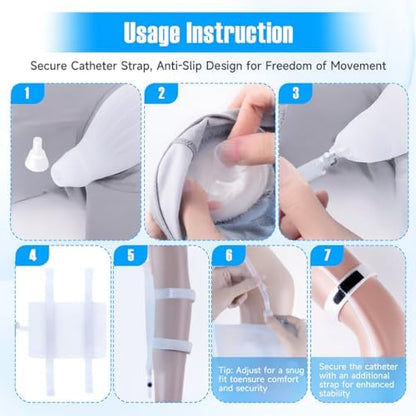 Usage Instruction

Secure Catheter Strap, Anti-Slip Design for Freedom of Movement

1

2

3

4

5

6

Tip: Adjust for a snug fit toensure comfort and security

7

Secure the catheter with an additional strap for enhanced stability