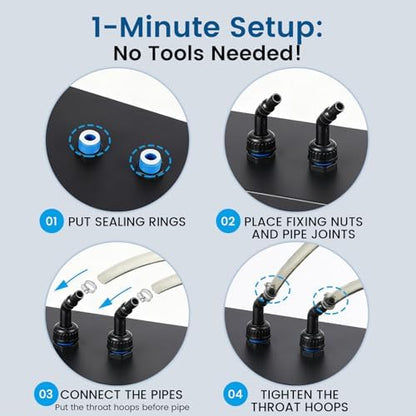 1-Minute Setup:
No Tools Needed!

01 PUT SEALING RINGS

02 PLACE FIXING NUTS AND PIPE JOINTS

03 CONNECT THE PIPES
Put the throat hoops before pipe

04 TIGHTEN THE THROAT HOOPS