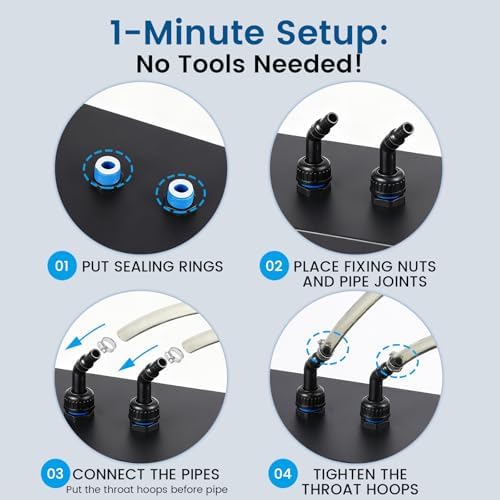 1-Minute Setup:
No Tools Needed!

01 PUT SEALING RINGS

02 PLACE FIXING NUTS AND PIPE JOINTS

03 CONNECT THE PIPES
Put the throat hoops before pipe

04 TIGHTEN THE THROAT HOOPS