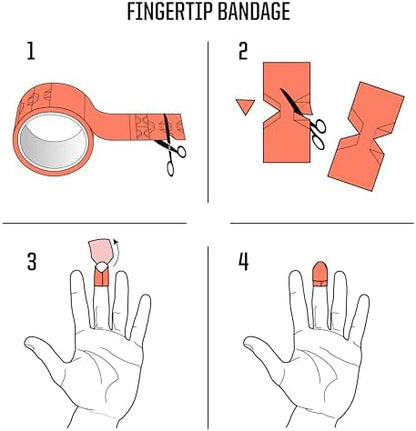 FINGERTIP BANDAGE

1

2

3

4