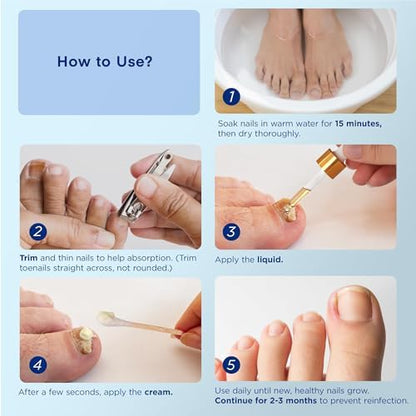 How to Use?

1

Soak nails in warm water for 15 minutes, then dry thoroughly.

2

Trim and thin nails to help absorption. (Trim toenails straight across, not rounded.)

3

Apply the liquid.

4

After a few seconds, apply the cream.

5

Use daily until new, healthy nails grow. Continue for 2-3 months to prevent reinfection.