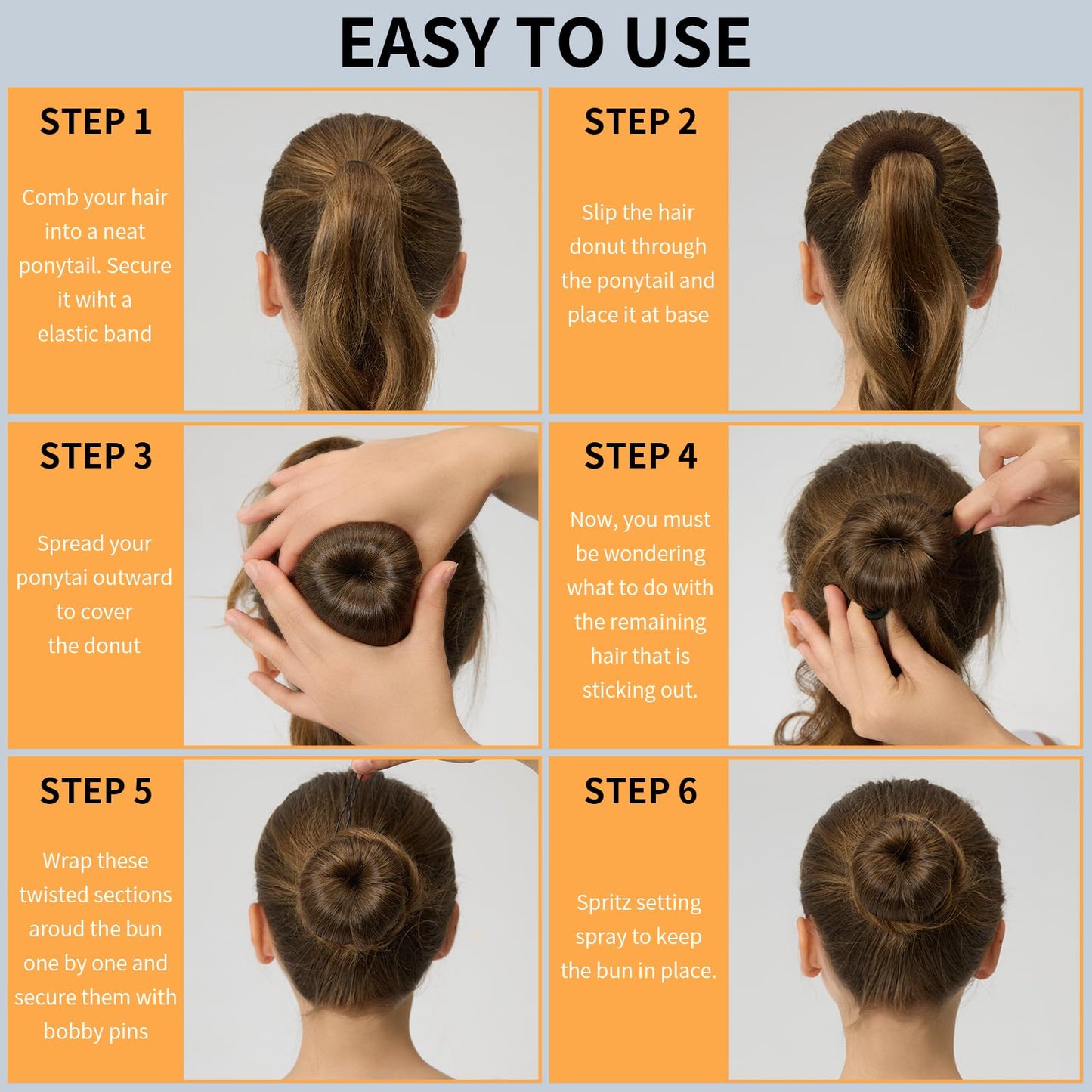 EASY TO USE

STEP 1

Comb your hair into a neat ponytail. Secure it wiht a elastic band

STEP 2

Slip the hair donut through the ponytail and place it at base

STEP 3

Spread your ponytai outward to cover the donut

STEP 4

Now, you must be wondering what to do with the remaining hair that is sticking out.

STEP 5

Wrap these twisted sections aroud the bun one by one and secure them with bobby pins

STEP 6

Spritz setting spray to keep the bun in place.