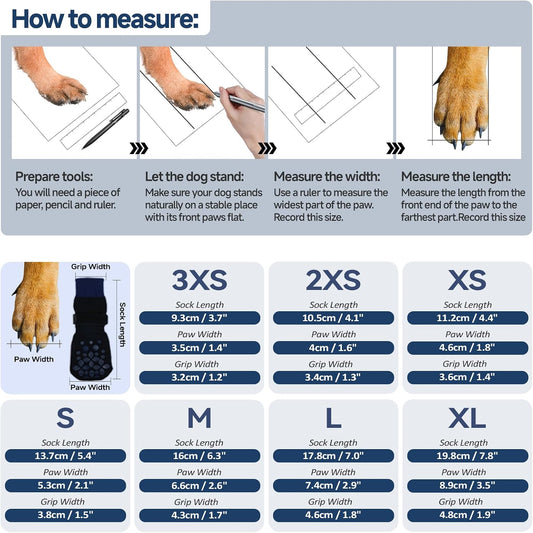 How to measure:

Prepare tools:
You will need a piece of paper, pencil and ruler.

Let the dog stand:
Make sure your dog stands naturally on a stable place with its front paws flat.

Measure the width:
Use a ruler to measure the widest part of the paw. Record this size.

Measure the length:
Measure the length from the front end of the paw to the farthest part.Record this size

Grip Width
Sock Length
Paw Width
Paw Width

3XS
Sock Length
9.3cm / 3.7"
Paw Width
3.5cm / 1.4"
Grip Width
3.2cm / 1.2"

2XS
Sock Length
10.5cm / 4.1"
Paw Width
4cm / 1.6"
Grip Width
3.4cm / 1.3"

XS
Sock Length
11.2cm / 4.4"
Paw Width
4.6cm / 1.8"
Grip Width
3.6cm / 1.4"

S
Sock Length
13.7cm / 5.4"
Paw Width
5.3cm / 2.1"
Grip Width
3.8cm / 1.5"

M
Sock Length
16cm / 6.3"
Paw Width
6.6cm / 2.6"
Grip Width
4.3cm / 1.7"

L
Sock Length
17.8cm / 7.0"
Paw Width
7.4cm / 2.9"
Grip Width
4.6cm / 1.8"

XL
Sock Length
19.8cm / 7.8"
Paw Width
8.9cm / 3.5"
Grip Width
4.8cm / 1.9"