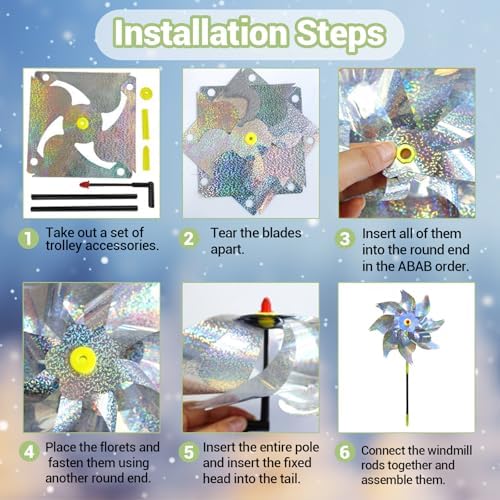 Installation Steps

1 Take out a set of trolley accessories.

2 Tear the blades apart.

3 Insert all of them into the round end in the ABAB order.

4 Place the florets and fasten them using another round end.

5 Insert the entire pole and insert the fixed head into the tail.

6 Connect the windmill rods together and assemble them.