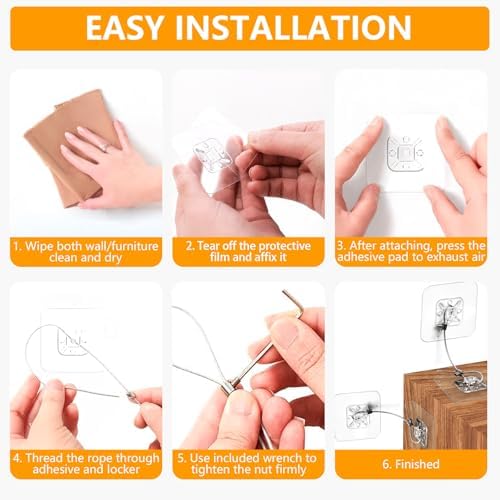 EASY INSTALLATION

1. Wipe both wall/furniture clean and dry

2. Tear off the protective film and affix it

3. After attaching, press the adhesive pad to exhaust air

4. Thread the rope through adhesive and locker

5. Use included wrench to tighten the nut firmly

6. Finished