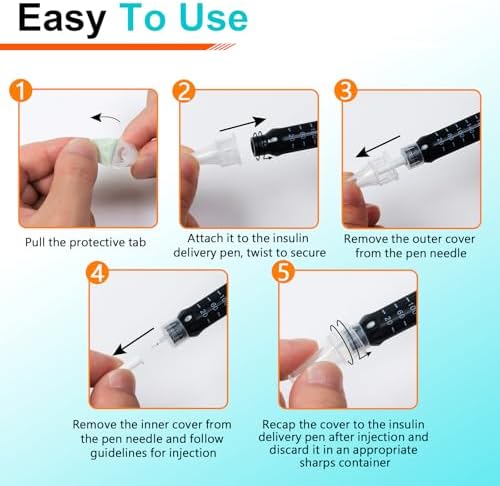 Easy To Use

1

Pull the protective tab

2

Attach it to the insulin delivery pen, twist to secure

3

Remove the outer cover from the pen needle

4

Remove the inner cover from the pen needle and follow guidelines for injection

5

Recap the cover to the insulin delivery pen after injection and discard it in an appropriate sharps container